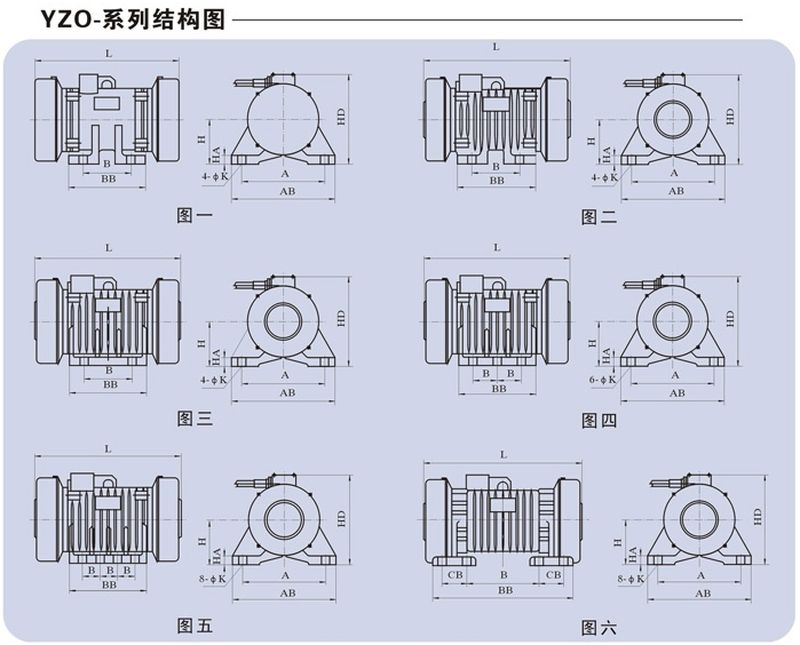 YZO-系列结构图

L
B
BB
H
HA
4-ϕK
A
AB
HD
图一

L
B
BB
H
HA
4-ϕK
A
AB
HD
图二

L
B
BB
H
HA
4-ϕK
A
AB
HD
图三

L
B B
BB
H
HA
6-ϕK
A
AB
HD
图四

L
B B B
BB
H
HA
8-ϕK
A
AB
HD
图五

L
CB B CB
BB
H
HA
8-ϕK
A
AB
HD
图六